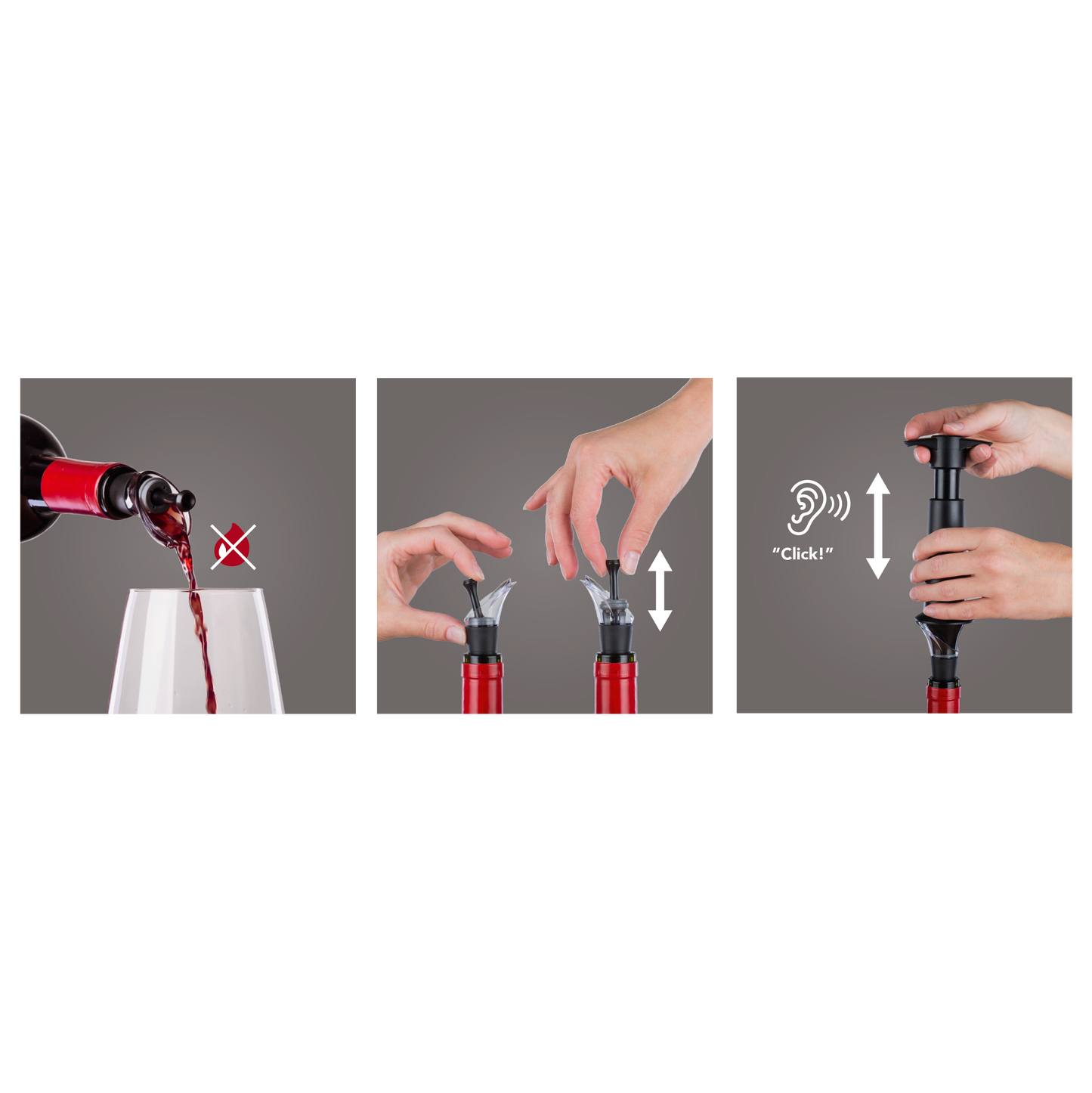 "Click!"