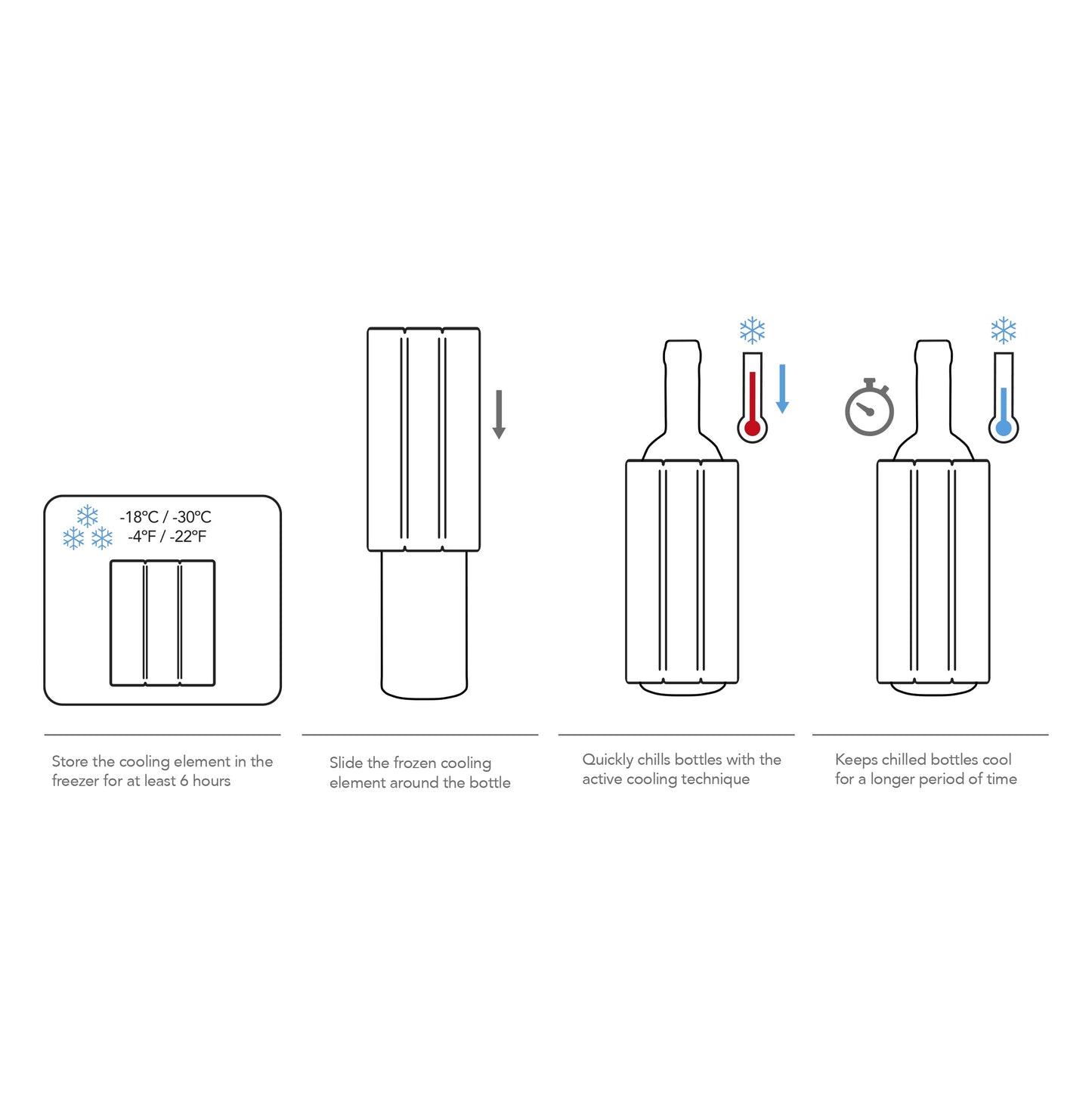 -18°C / -30°C
-4°F / -22°F

Store the cooling element in the freezer for at least 6 hours

Slide the frozen cooling element around the bottle

Quickly chills bottles with the active cooling technique

Keeps chilled bottles cool for a longer period of time