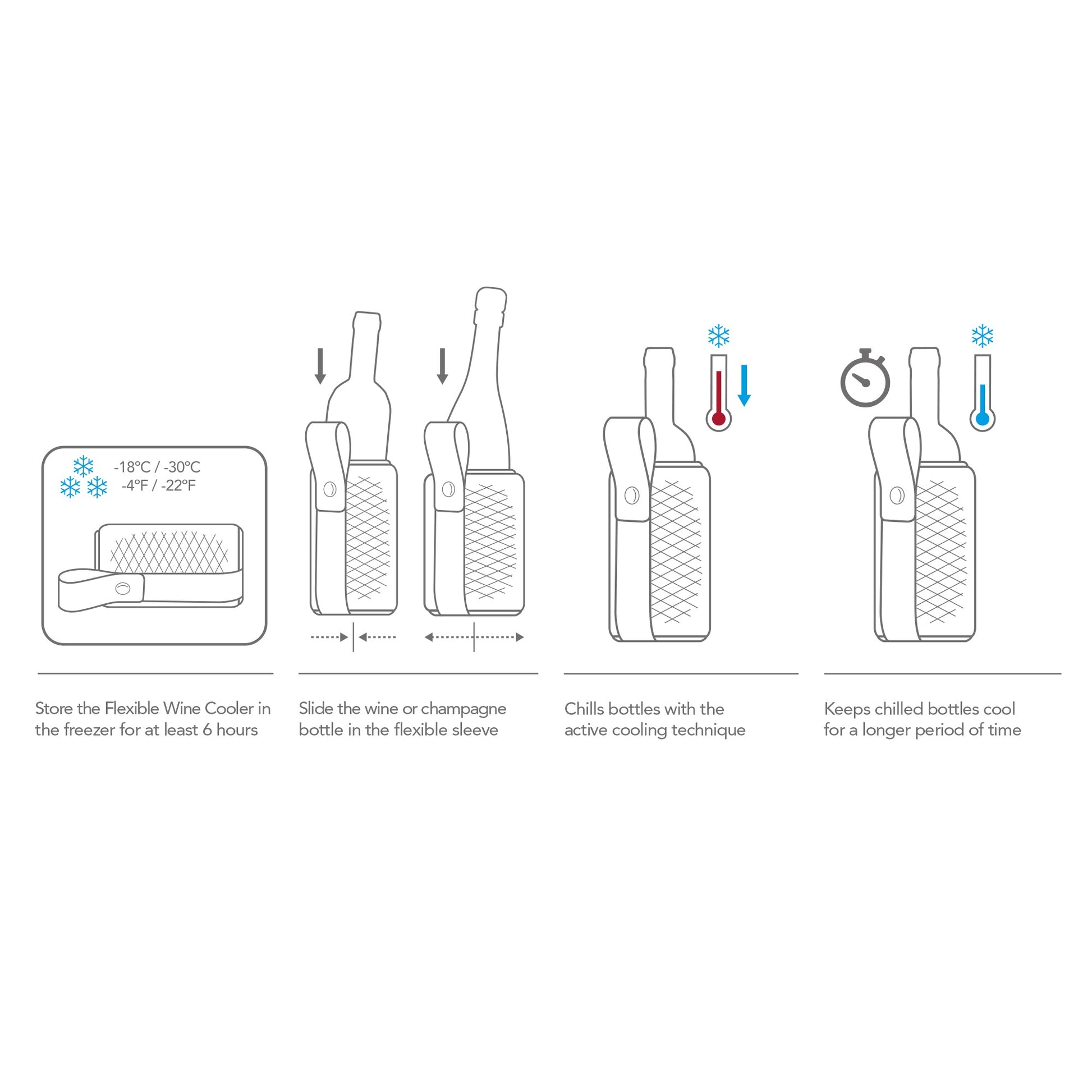 -18°C / -30°C
-4°F / -22°F

Store the Flexible Wine Cooler in the freezer for at least 6 hours

Slide the wine or champagne bottle in the flexible sleeve

Chills bottles with the active cooling technique

Keeps chilled bottles cool for a longer period of time