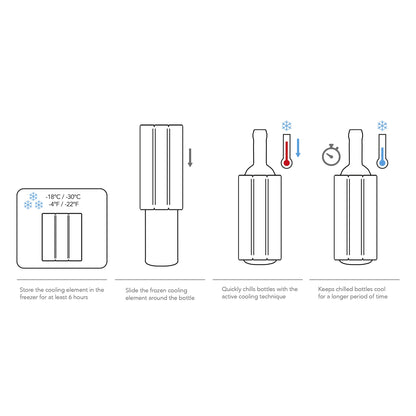 -18°C / -30°C
-4°F / -22°F

Store the cooling element in the freezer for at least 6 hours

Slide the frozen cooling element around the bottle

Quickly chills bottles with the active cooling technique

Keeps chilled bottles cool for a longer period of time