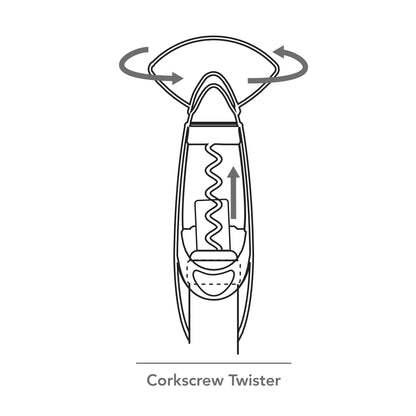 Corkscrew Twister